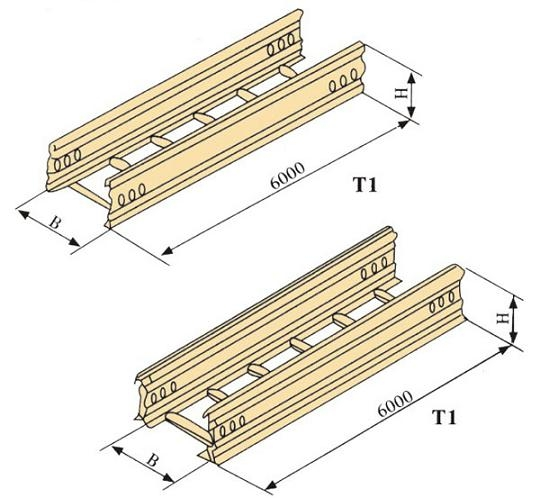 H
6000
T1
B

H
6000
T1
B