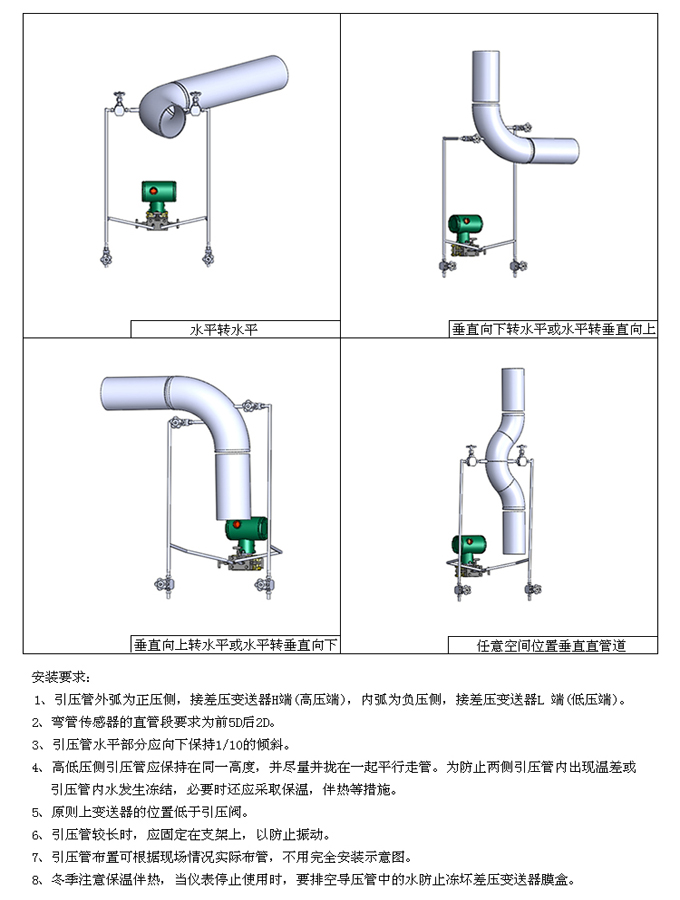 水平转水平

垂直向下转水平或水平转垂直向上

垂直向上转水平或水平转垂直向下

任意空间位置垂直直管道

安装要求：

1、引压管外弧为正压侧，接差压变送器H端(高压端)，内弧为负压侧，接差压变送器L 端(低压端)。

2、弯管传感器的直管段要求为前5D后2D。

3、引压管水平部分应向下保持1/10的倾斜。

4、高低压侧引压管应保持在同一高度，并尽量并拢在一起平行走管。为防止两侧引压管内出现温差或引压管内水发生冻结，必要时还应采取保温，伴热等措施。

5、原则上变送器的位置低于引压阀。

6、引压管较长时，应固定在支架上，以防止振动。

7、引压管布置可根据现场情况实际布管，不用完全安装示意图。

8、冬季注意保温伴热，当仪表停止使用时，要排空导压管中的水防止冻坏差压变送器膜盒。